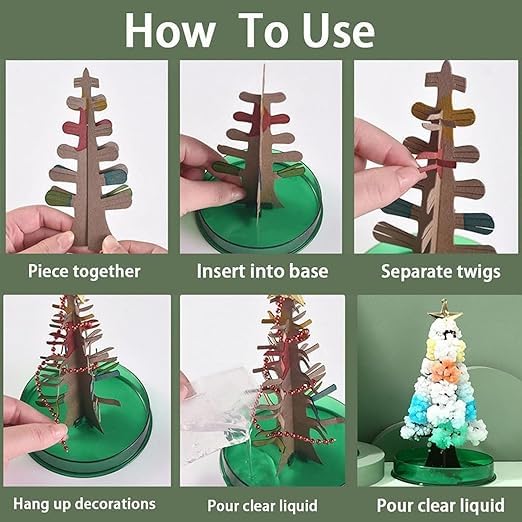 How To Use

Piece together

Insert into base

Separate twigs

Hang up decorations

Pour clear liquid

Pour clear liquid